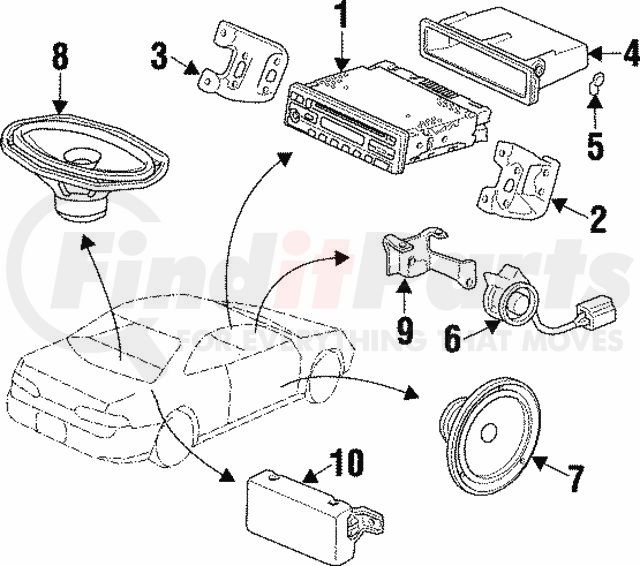 8
3
1
4
5
2
FinditParts
FOR EVERYTHING THAT MOVES
9
6
7
10