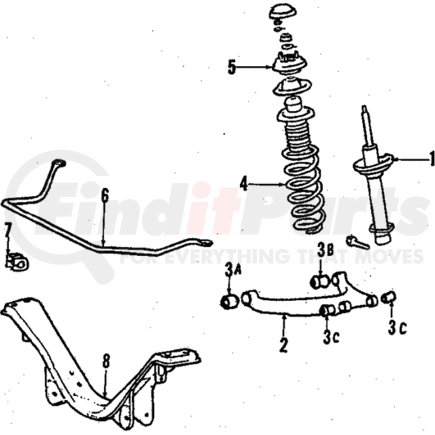 5
1
4
6
7
FinditParts
FOR EVERYTHING THAT MOVES
3B
3A
3C
3C
2
8